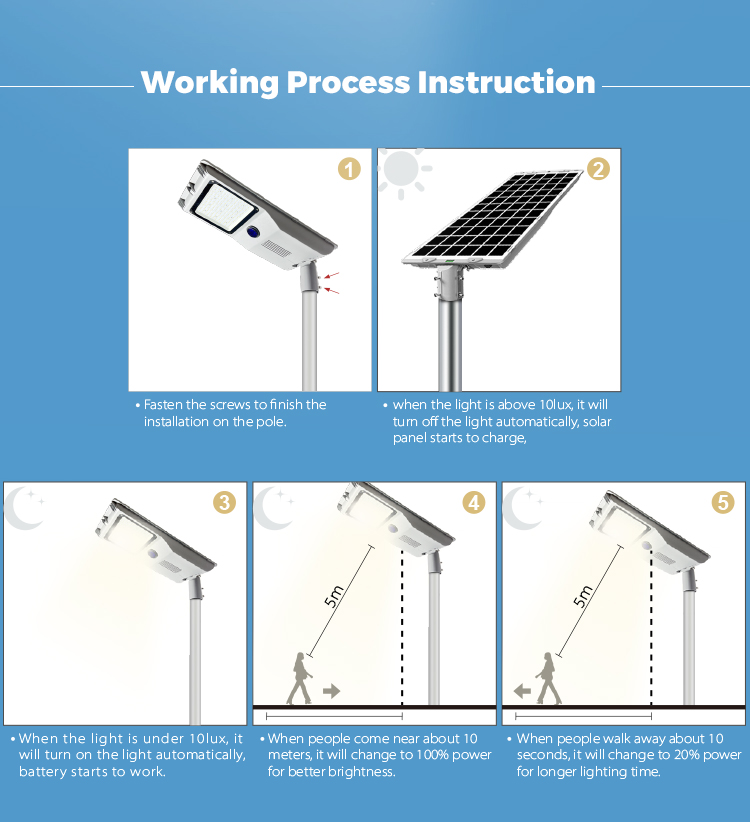 Working Process Instruction

1

• Fasten the screws to finish the installation on the pole.

2

• when the light is above 10lux, it will turn off the light automatically, solar panel starts to charge,

3

• When the light is under 10lux, it will turn on the light automatically, battery starts to work.

4

5m

• When people come near about 10 meters, it will change to 100% power for better brightness.

5

5m

• When people walk away about 10 seconds, it will change to 20% power for longer lighting time.